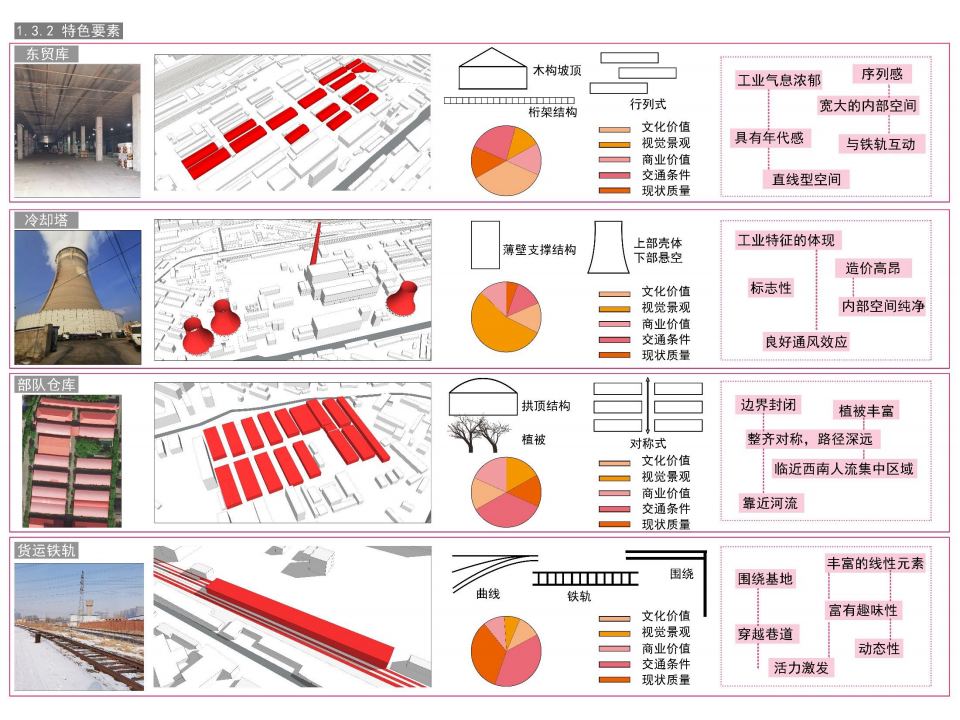 1.3.2 特色要素

东贸库

木构坡顶

桁架结构

行列式

文化价值
视觉景观
商业价值
交通条件
现状质量

工业气息浓郁
序列感
宽大的内部空间
具有年代感
与铁轨互动
直线型空间

冷却塔

薄壁支撑结构

上部壳体
下部悬空

文化价值
视觉景观
商业价值
交通条件
现状质量

工业特征的体现
造价高昂
标志性
内部空间纯净
良好通风效应

部队仓库

拱顶结构

植被

对称式

文化价值
视觉景观
商业价值
交通条件
现状质量

边界封闭
植被丰富
整齐对称，路径深远
临近西南人流集中区域
靠近河流

货运铁轨

曲线

铁轨

围绕

文化价值
视觉景观
商业价值
交通条件
现状质量

围绕基地
丰富的线性元素
富有趣味性
穿越巷道
动态性
活力激发